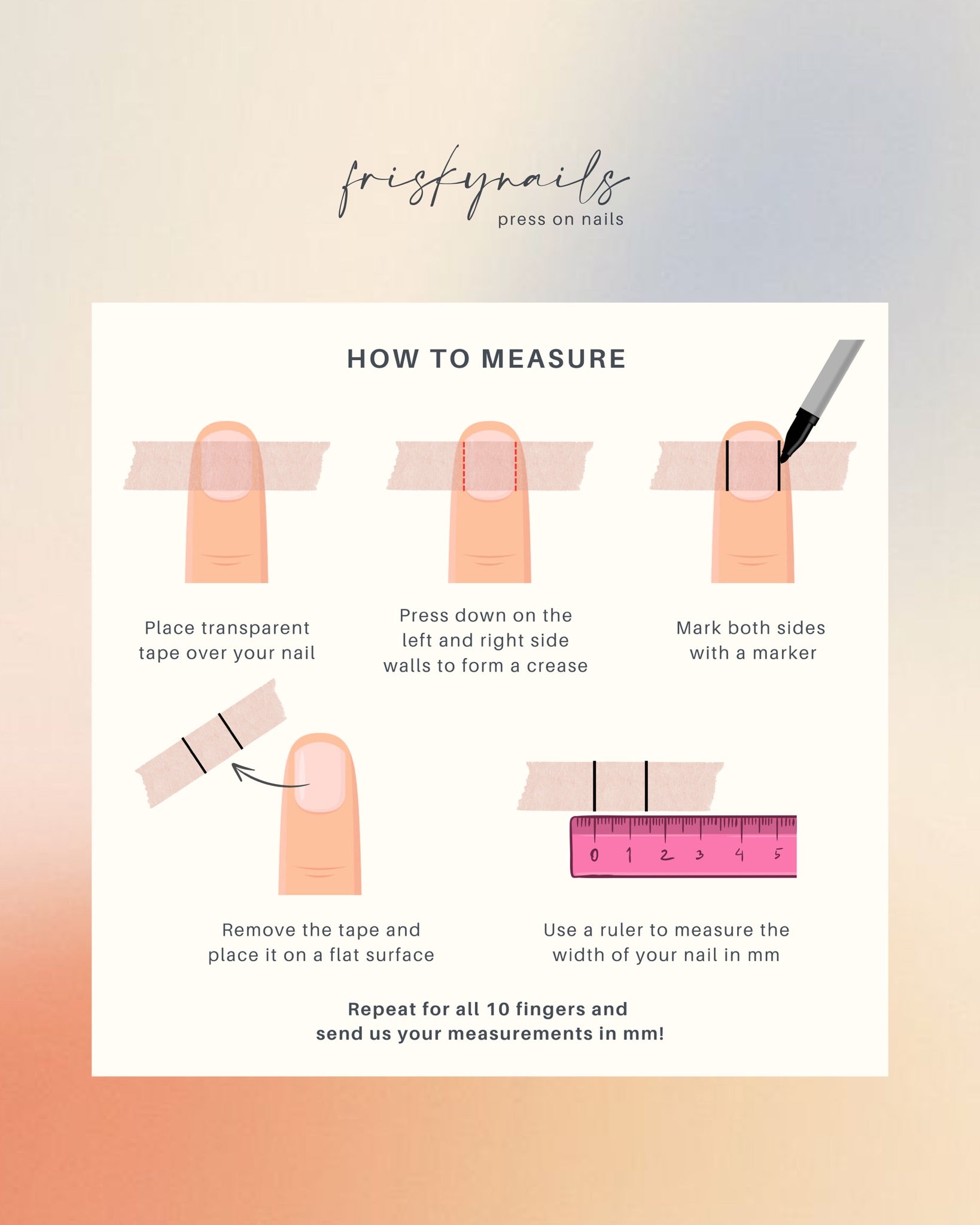 friskynails
press on nails

HOW TO MEASURE

Place transparent tape over your nail

Press down on the left and right side walls to form a crease

Mark both sides with a marker

0 1 2 3 4 5

Remove the tape and place it on a flat surface

Use a ruler to measure the width of your nail in mm

Repeat for all 10 fingers and send us your measurements in mm!